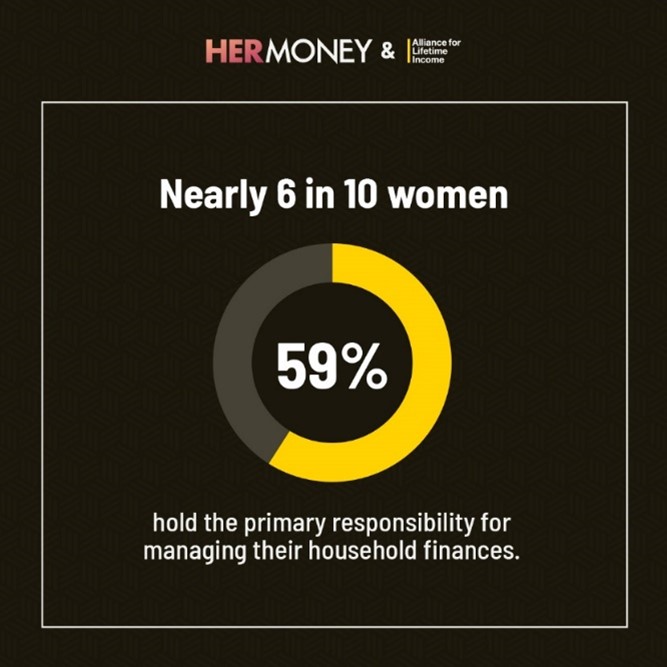 HERMONEY & Alliance for Lifetime Income

Nearly 6 in 10 women

59%

hold the primary responsibility for managing their household finances.